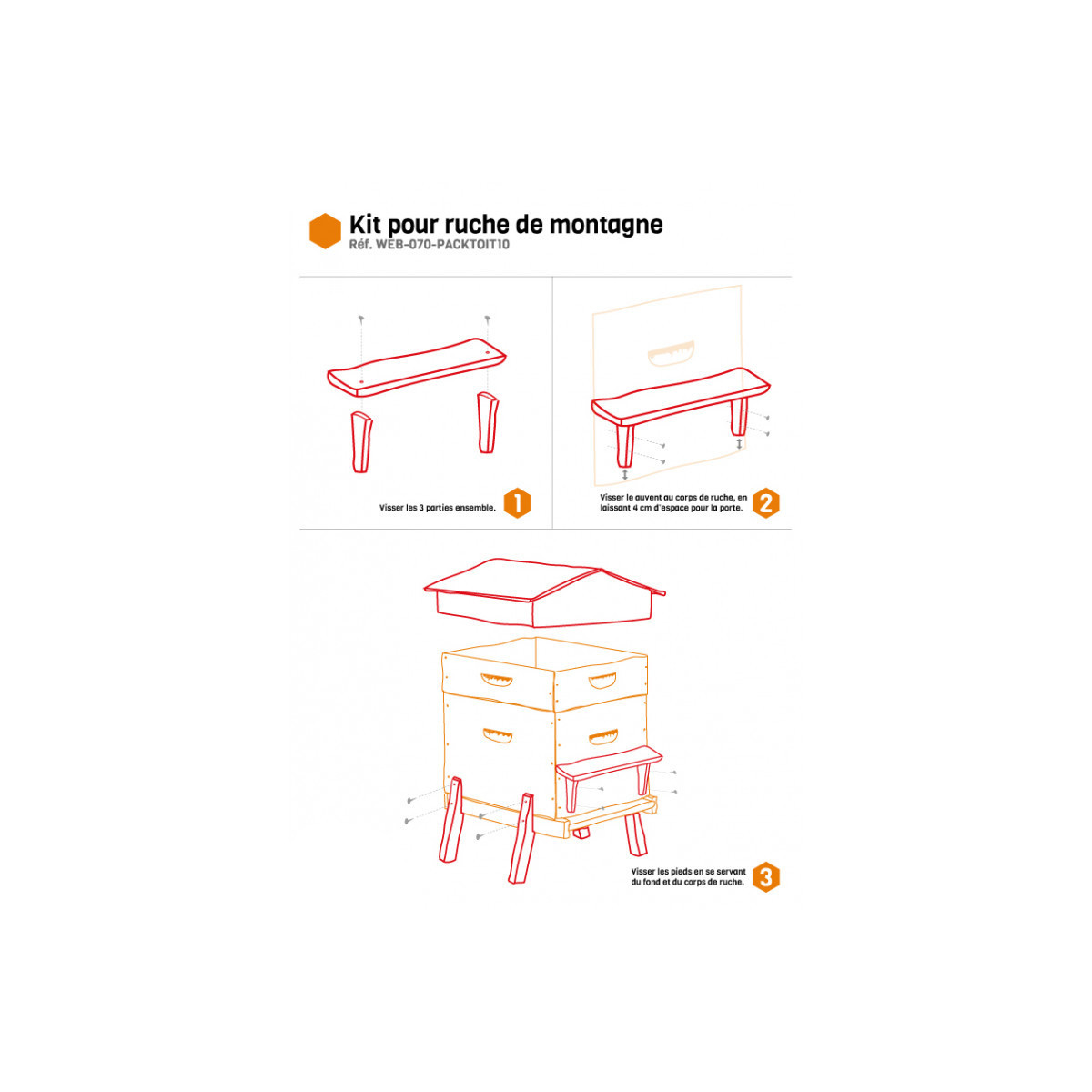 Kit pour ruche de montagne
Réf. WEB-070-PACKTOIT10

Visser les 3 parties ensemble.
1

Visser le auvent au corps de ruche, en laissant 4 cm d'espace pour la porte.
2

Visser les pieds en se servant du fond et du corps de ruche.
3